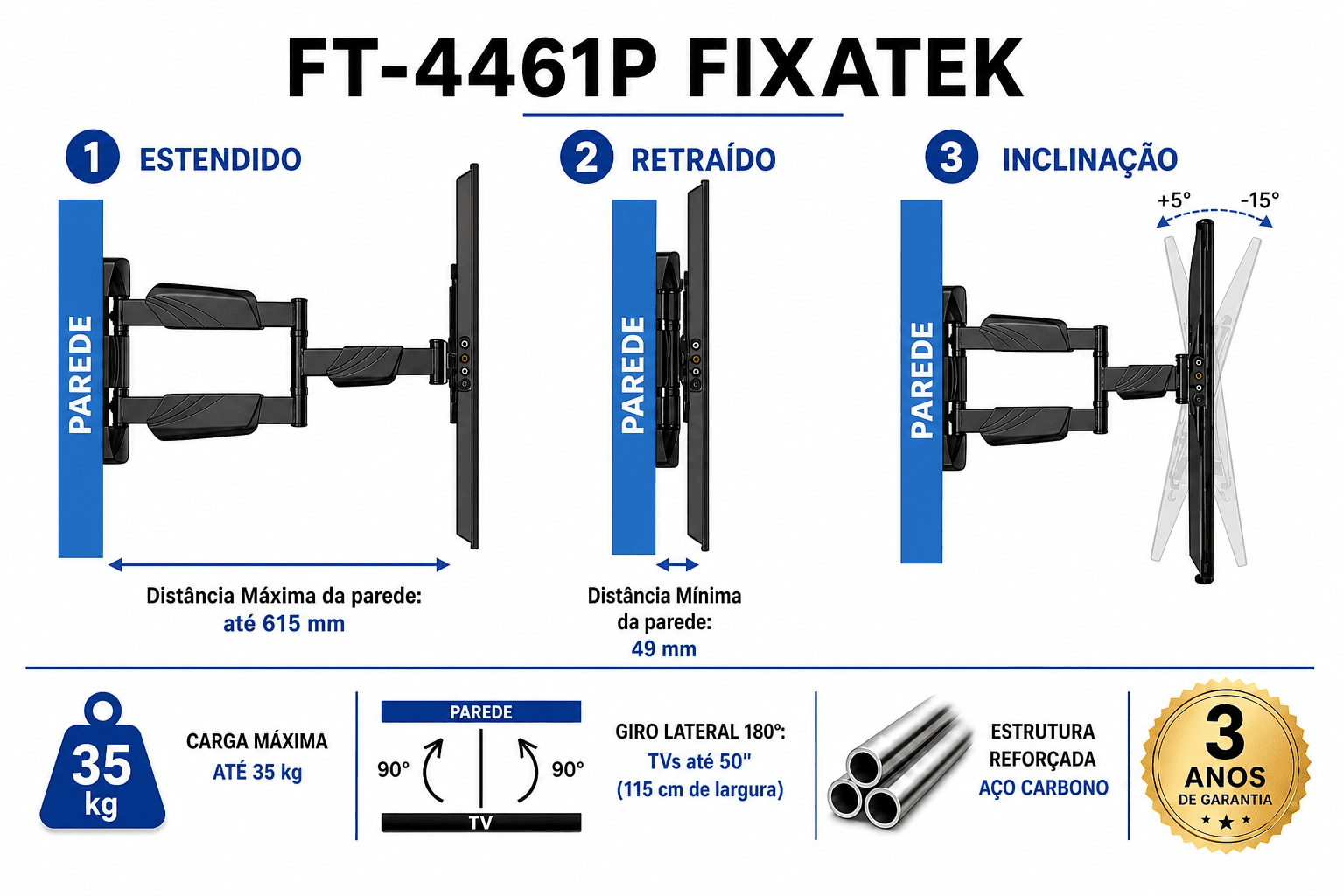 FT-4461P FIXATEK

1 ESTENDIDO

PAREDE

Distância Máxima da parede:
até 615 mm

2 RETRAÍDO

PAREDE

Distância Mínima da parede:
49 mm

3 INCLINAÇÃO

+5° -15°

PAREDE

35 kg

CARGA MÁXIMA
ATÉ 35 kg

PAREDE
90° 90°
TV

GIRO LATERAL 180°:
TVs até 50"
(115 cm de largura)

ESTRUTURA REFORÇADA
AÇO CARBONO

3 ANOS
DE GARANTIA