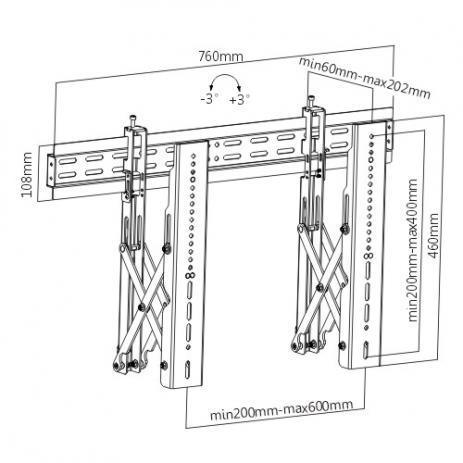 760mm

min60mm-max202mm

-3° +3°

108mm

min200mm-max400mm

460mm

min200mm-max600mm