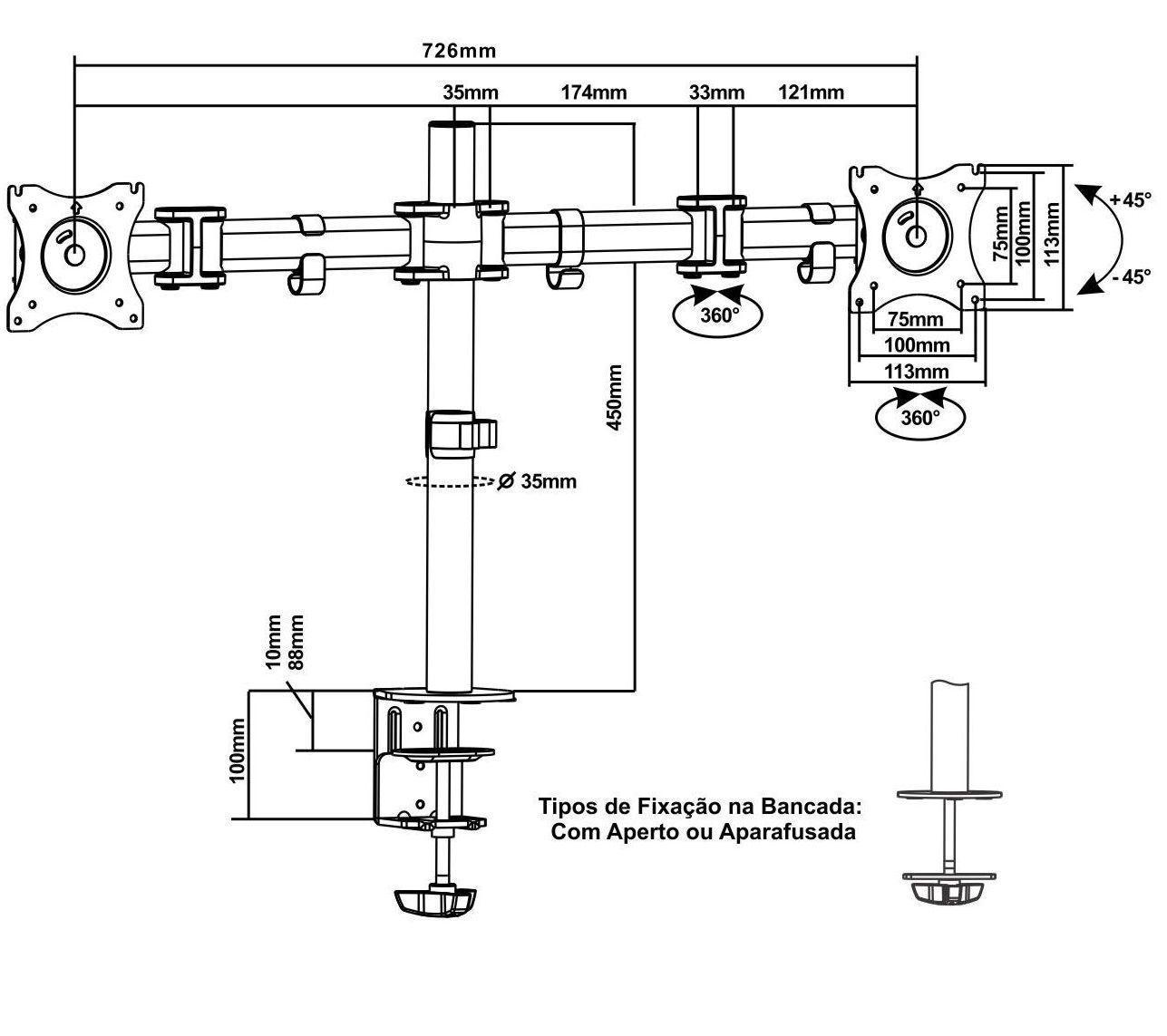 726mm

35mm 174mm 33mm 121mm

+45°

-45°

75mm 100mm 113mm

360°

75mm

100mm

113mm

360°

450mm

Ø 35mm

10mm 88mm

100mm

Tipos de Fixação na Bancada: Com Aperto ou Aparafusada